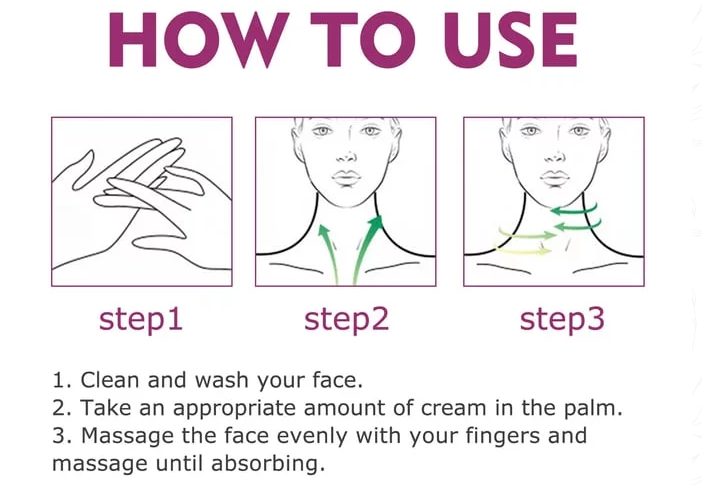 HOW TO USE

step1

step2

step3

1. Clean and wash your face.
2. Take an appropriate amount of cream in the palm.
3. Massage the face evenly with your fingers and massage until absorbing.