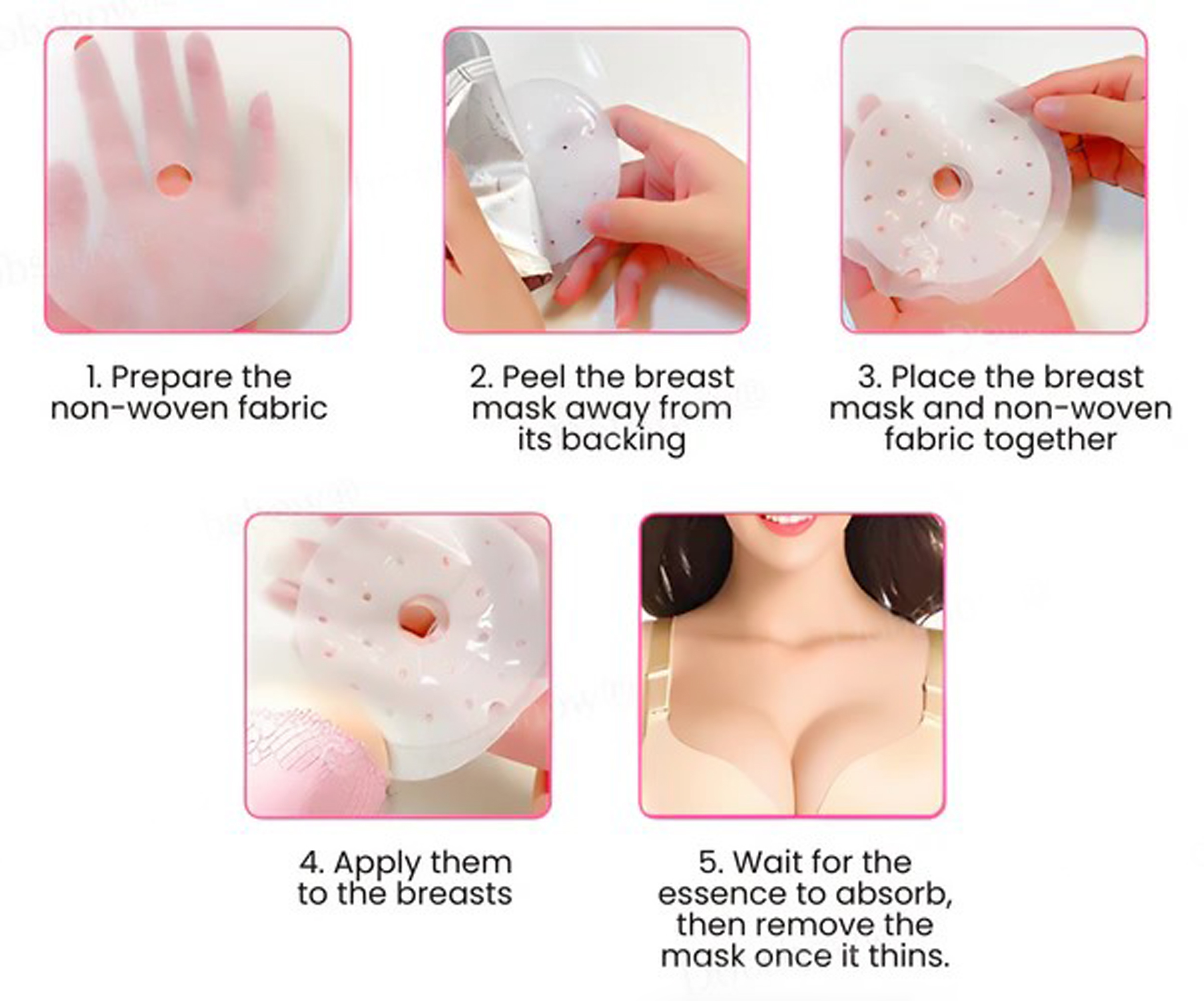 1. Prepare the non-woven fabric

2. Peel the breast mask away from its backing

3. Place the breast mask and non-woven fabric together

4. Apply them to the breasts

5. Wait for the essence to absorb, then remove the mask once it thins.